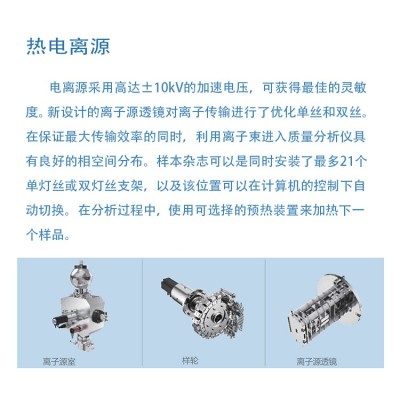 热电离源

电离源采用高达±10kV的加速电压，可获得最佳的灵敏度。新设计的离子源透镜对离子传输进行了优化单丝和双丝。在保证最大传输效率的同时，利用离子束进入质量分析仪具有良好的相空间分布。样本杂志可以是同时安装了最多21个单灯丝或双灯丝支架，以及该位置可以在计算机的控制下自动切换。在分析过程中，使用可选择的预热装置来加热下一个样品。

离子源室

样轮

离子源透镜