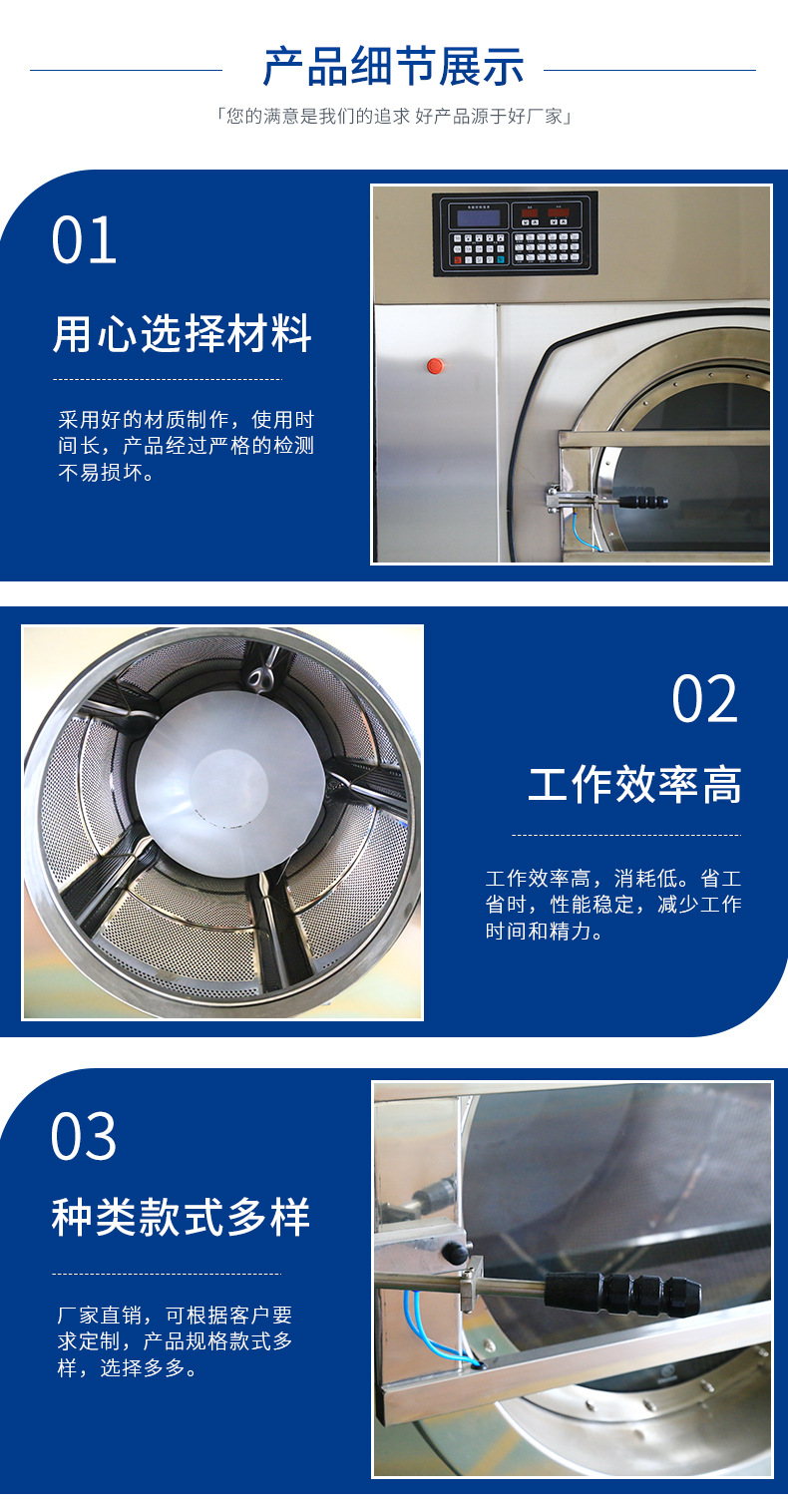 产品细节展示

「您的满意是我们的追求 好产品源于好厂家」

01

用心选择材料

采用好的材质制作，使用时间长，产品经过严格的检测不易损坏。

02

工作效率高

工作效率高，消耗低。省工省时，性能稳定，减少工作时间和精力。

03

种类款式多样

厂家直销，可根据客户要求定制，产品规格款式多样，选择多多。