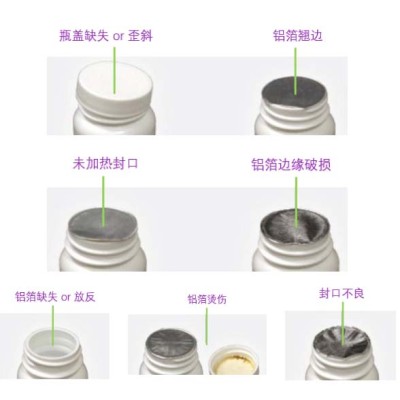 瓶盖缺失 or 歪斜

铝箔翘边

未加热封口

铝箔边缘破损

铝箔缺失 or 放反

铝箔烫伤

封口不良