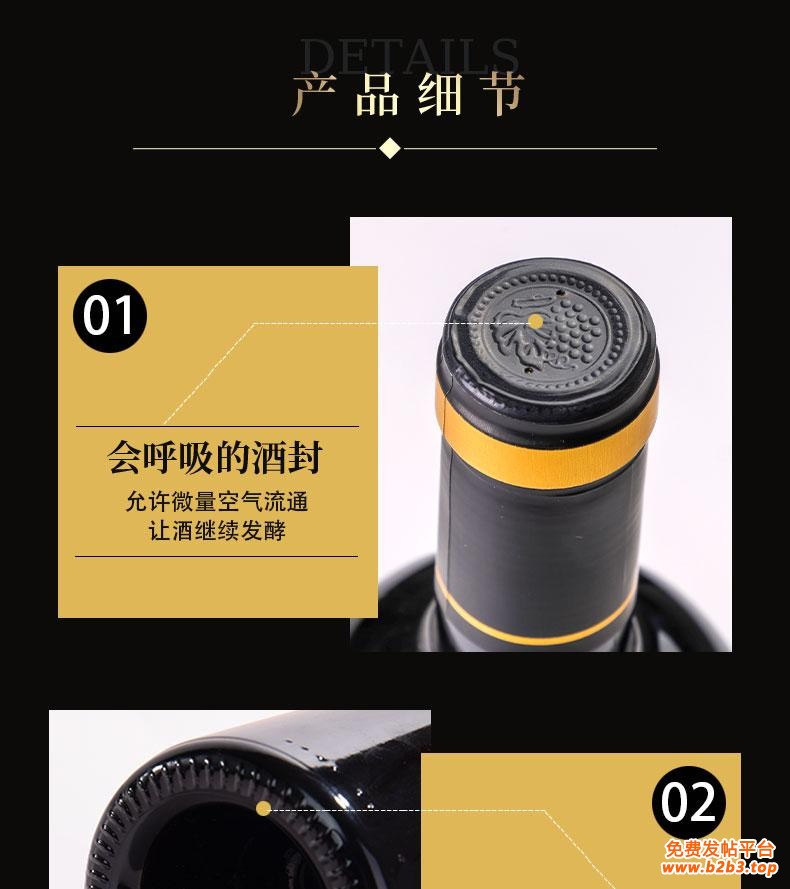 DETAILS
产品细节

01

会呼吸的酒封
允许微量空气流通
让酒继续发酵

02

免费发帖平台
www.b2b3.top